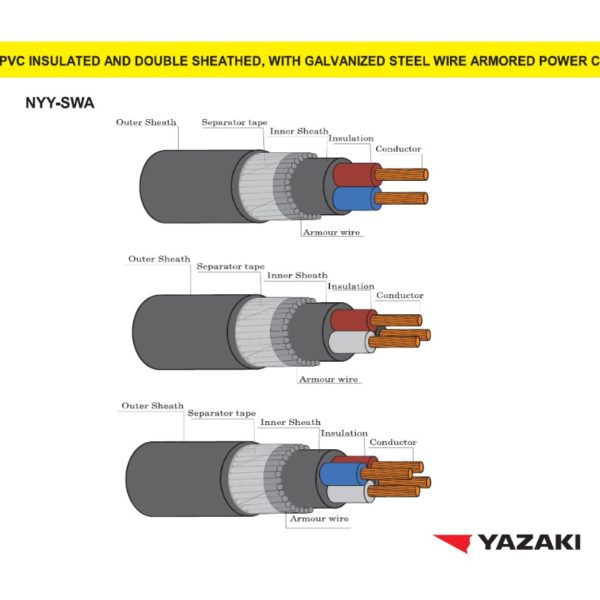 PVC INSULATED AND DOUBLE SHEATHED, WITH GALVANIZED STEEL WIRE ARMORED POWER C

NYY-SWA

Outer Sheath
Separator tape
Inner Sheath
Insulation
Conductor
Armour wire

Outer Sheath
Separator tape
Inner Sheath
Insulation
Conductor
Armour wire

Outer Sheath
Separator tape
Inner Sheath
Insulation
Conductor
Armour wire

YAZAKI